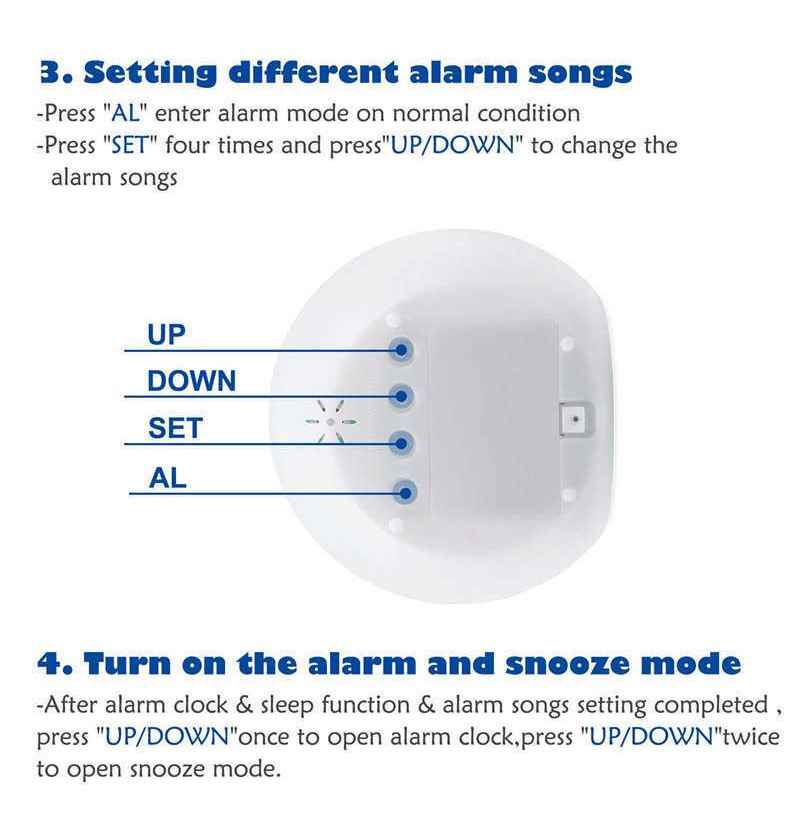 3. Setting different alarm songs
-Press "AL" enter alarm mode on normal condition
-Press "SET" four times and press"UP/DOWN" to change the alarm songs

UP
DOWN
SET
AL

4. Turn on the alarm and snooze mode
-After alarm clock & sleep function & alarm songs setting completed , press "UP/DOWN"once to open alarm clock,press "UP/DOWN"twice to open snooze mode.